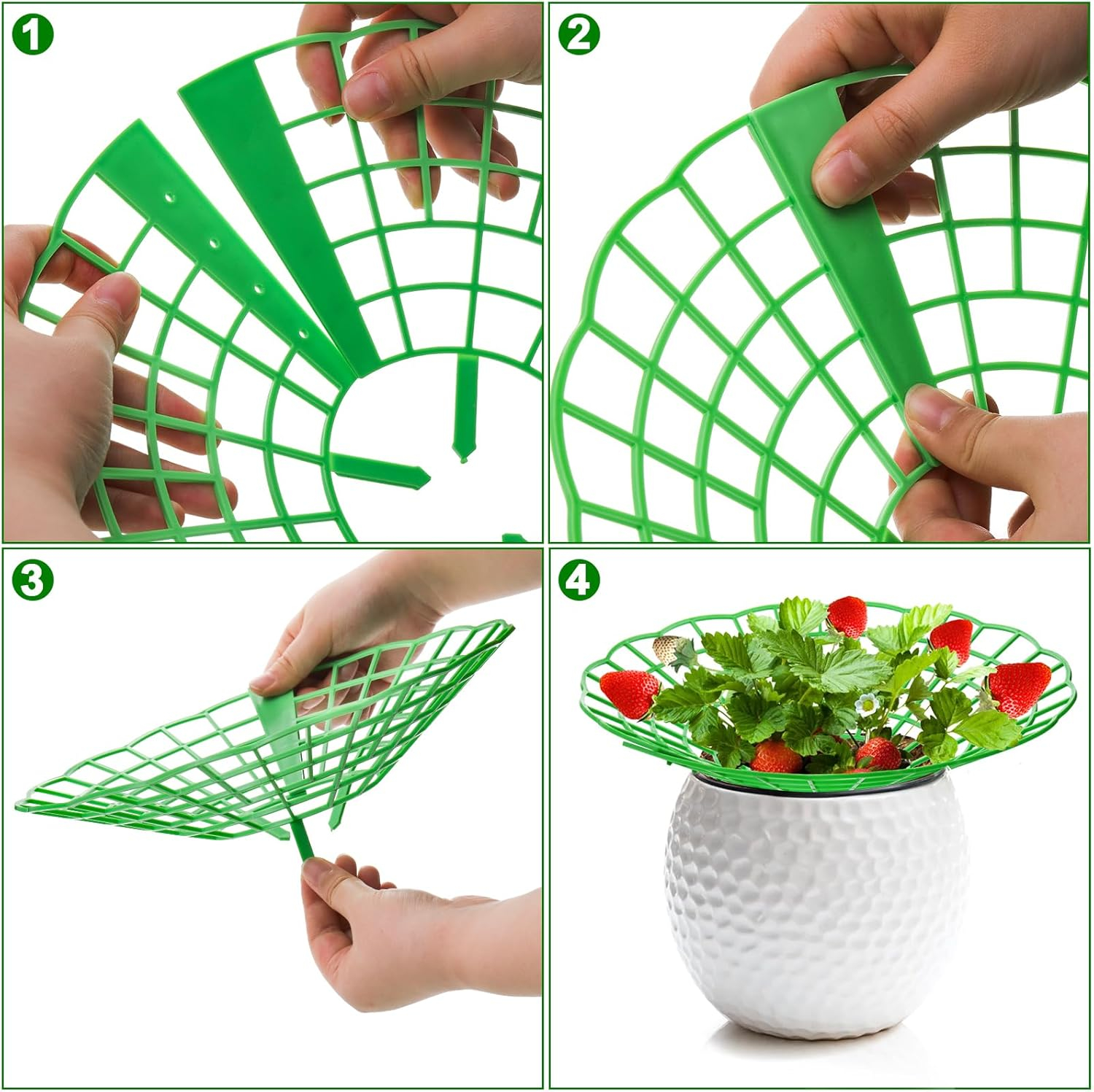 1

2

3

4