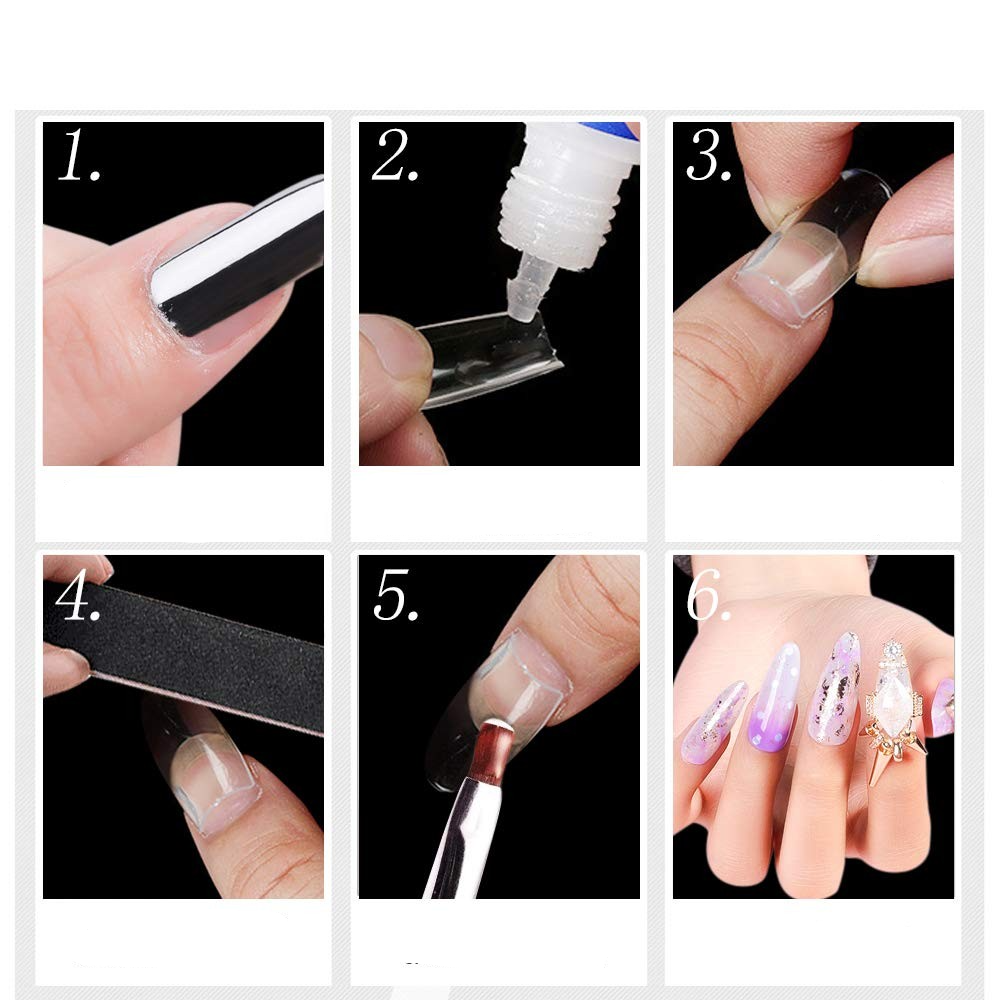 1.

2.

3.

4.

5.

6.