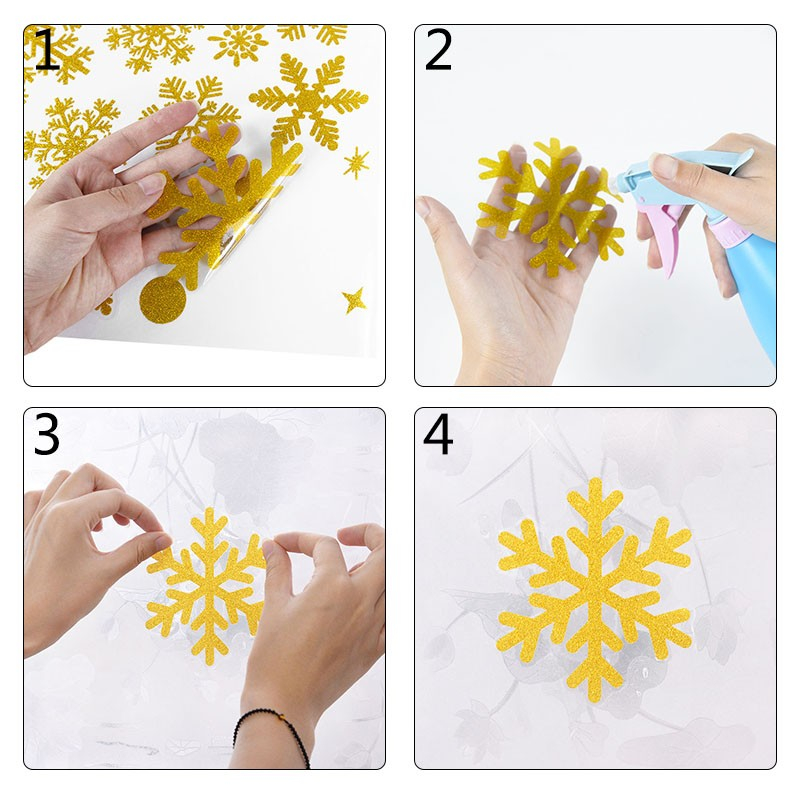 1

2

3

4