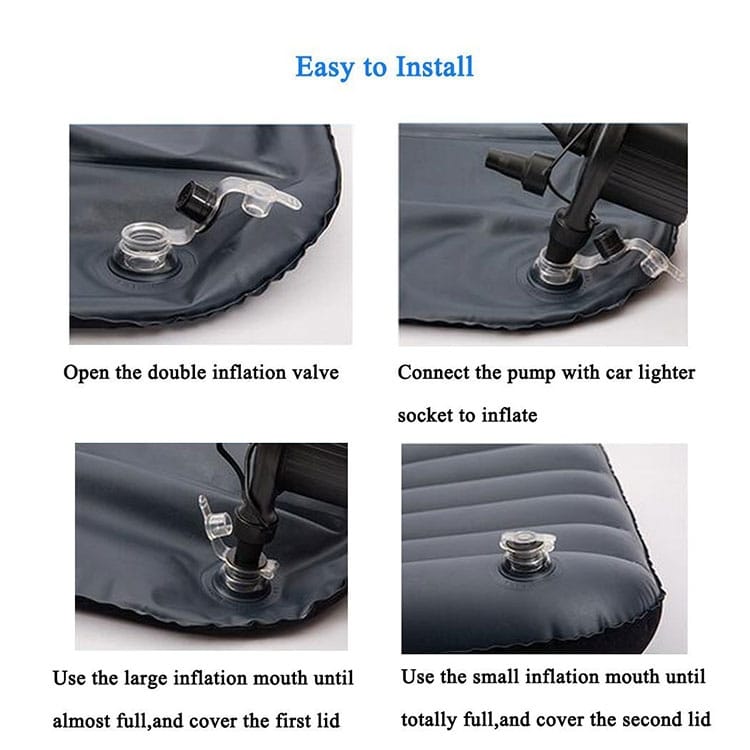 Easy to Install

Open the double inflation valve

Connect the pump with car lighter socket to inflate

Use the large inflation mouth until almost full,and cover the first lid

Use the small inflation mouth until totally full,and cover the second lid