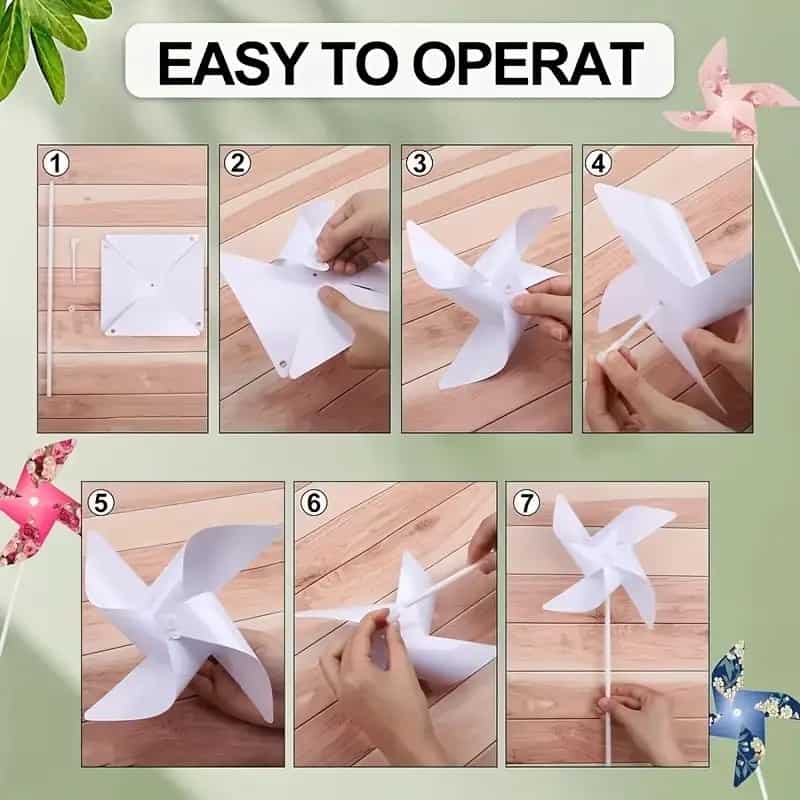 EASY TO OPERAT

1

2

3

4

5

6

7